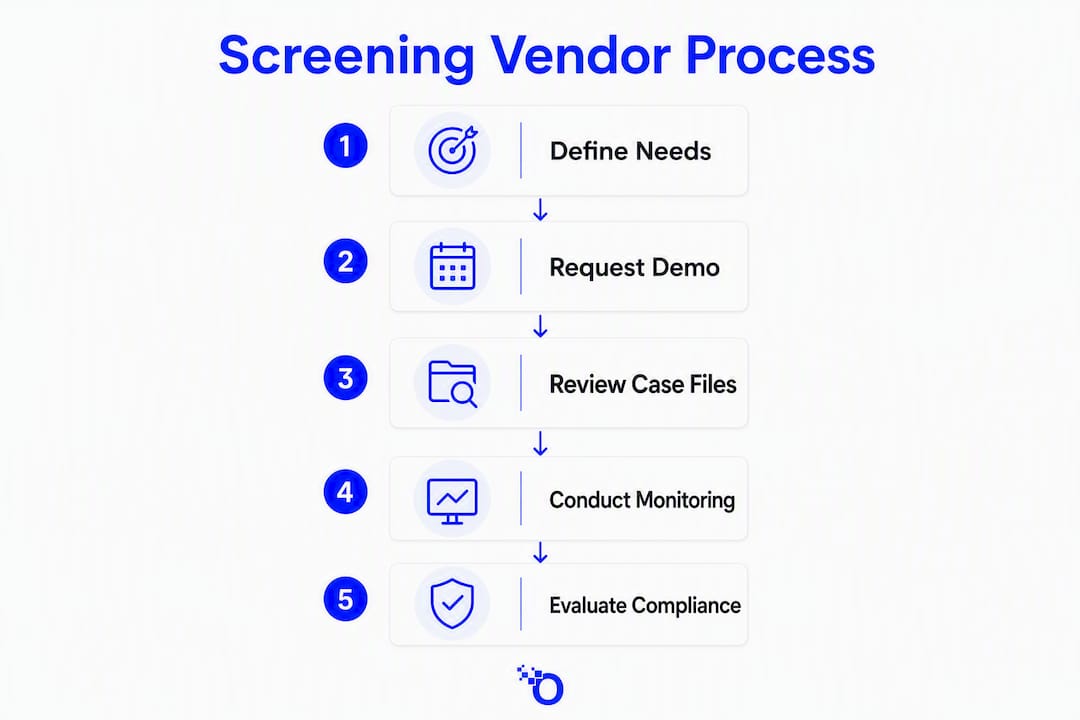 Screening Vendor Process

1 Define Needs

2 Request Demo

3 Review Case Files

4 Conduct Monitoring

5 Evaluate Compliance